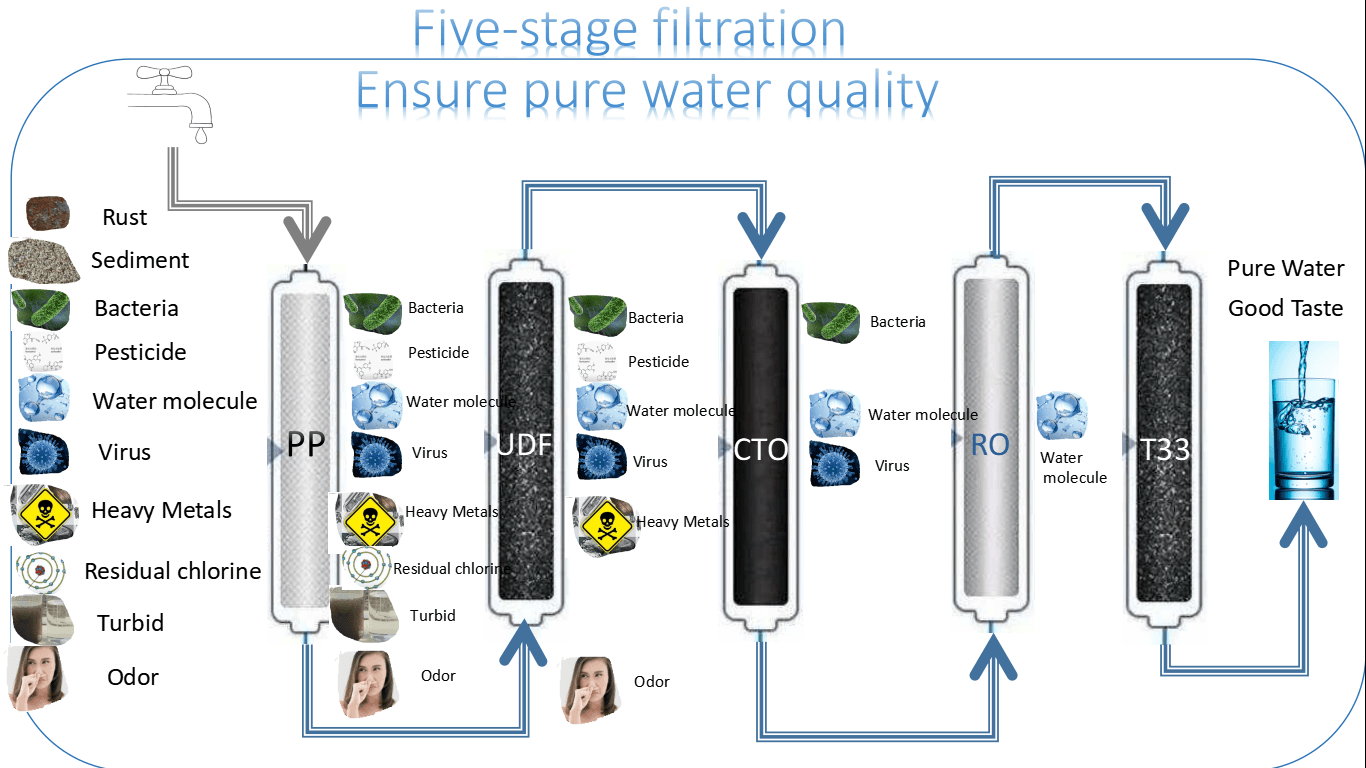 Five-stage filtration
Ensure pure water quality

Rust
Sediment
Bacteria
Pesticide
Water molecule
Virus
Heavy Metals
Residual chlorine
Turbid
Odor

PP

Bacteria
Pesticide
Water molecule
Virus
Heavy Metals
Residual chlorine
Turbid
Odor

UDF

Bacteria
Pesticide
Water molecule
Virus
Heavy Metals
Odor

CTO

Bacteria
Water molecule
Virus

RO

Water molecule

T33

Pure Water
Good Taste